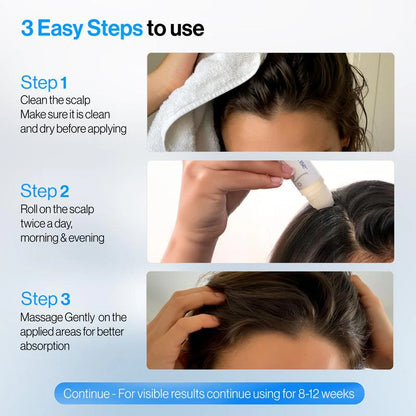 3 Easy Steps to use

Step 1
Clean the scalp
Make sure it is clean and dry before applying

Step 2
Roll on the scalp twice a day, morning & evening

Step 3
Massage Gently on the applied areas for better absorption

Continue - For visible results continue using for 8-12 weeks